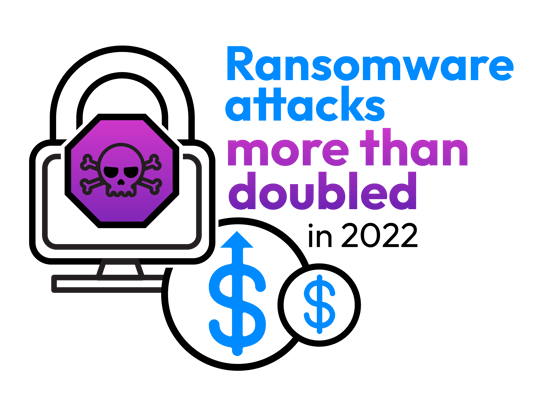 Ransomware attacks more than doubled in 2022

$

$